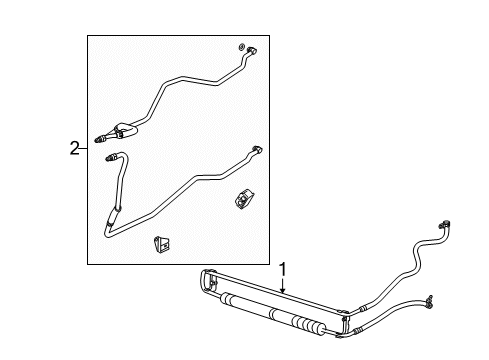 2
1