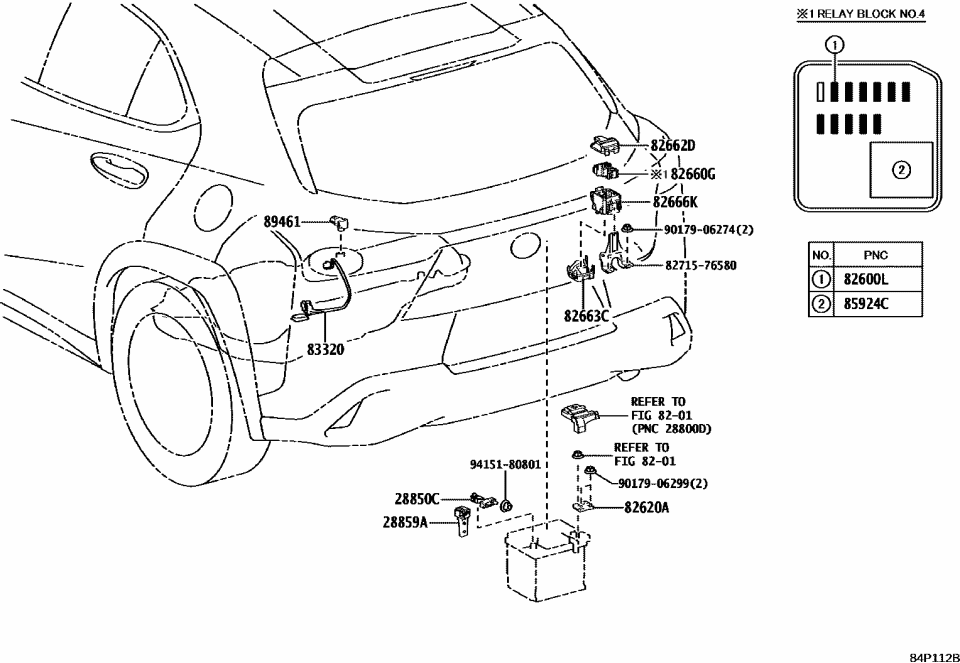 ※1 RELAY BLOCK NO.4

1

2

| NO. | PNC |
|---|---|
| 1 | 82600L |
| 2 | 85924C |

82662D
※1 82660G
82666K
90179-06274(2)
82715-76580
82663C
89461
83320
REFER TO FIG 82-01 (PNC 28800D)
REFER TO FIG 82-01
90179-06299(2)
82620A
94151-80801
28850C
28859A

84P112B