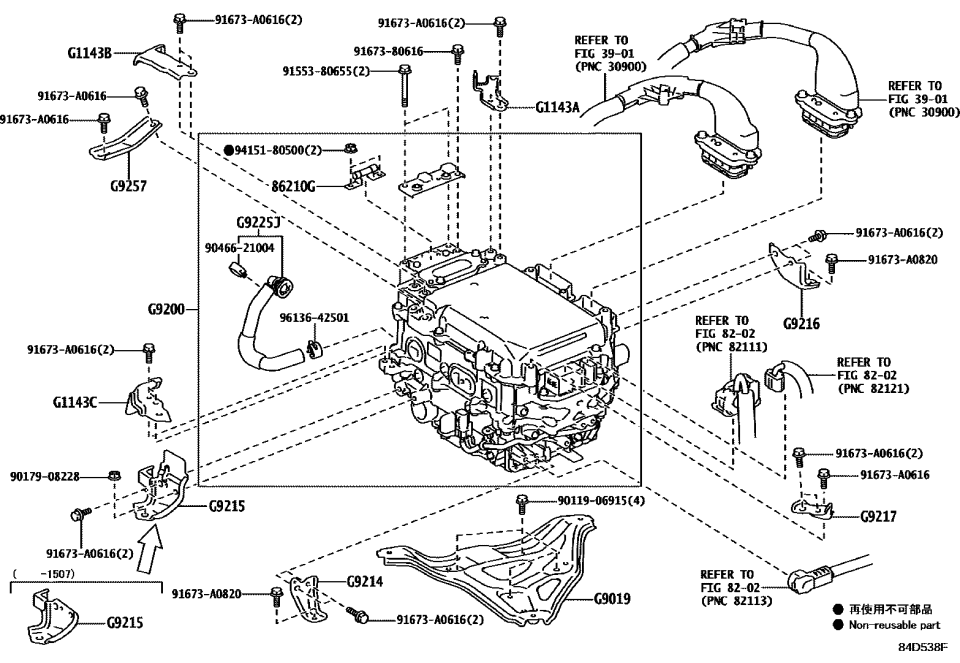 91673-A0616(2)
G1143B
91673-A0616
91673-A0616
G9257
91673-A0616(2)
91673-80616
91553-80655(2)
G1143A
REFER TO FIG 39-01 (PNC 30900)
REFER TO FIG 39-01 (PNC 30900)
●94151-80500(2)
86210G
G9225J
90466-21004
G9200
96136-42501
91673-A0616(2)
91673-A0820
G9216
REFER TO FIG 82-02 (PNC 82111)
REFER TO FIG 82-02 (PNC 82121)
91673-A0616(2)
G1143C
90179-08228
G9215
91673-A0616(2)
91673-A0616(2)
91673-A0616
G9217
90119-06915(4)
( -1507)
G9215
91673-A0820
G9214
91673-A0616(2)
G9019
REFER TO FIG 82-02 (PNC 82113)
● 再使用不可部品
● Non-reusable part
84D538F